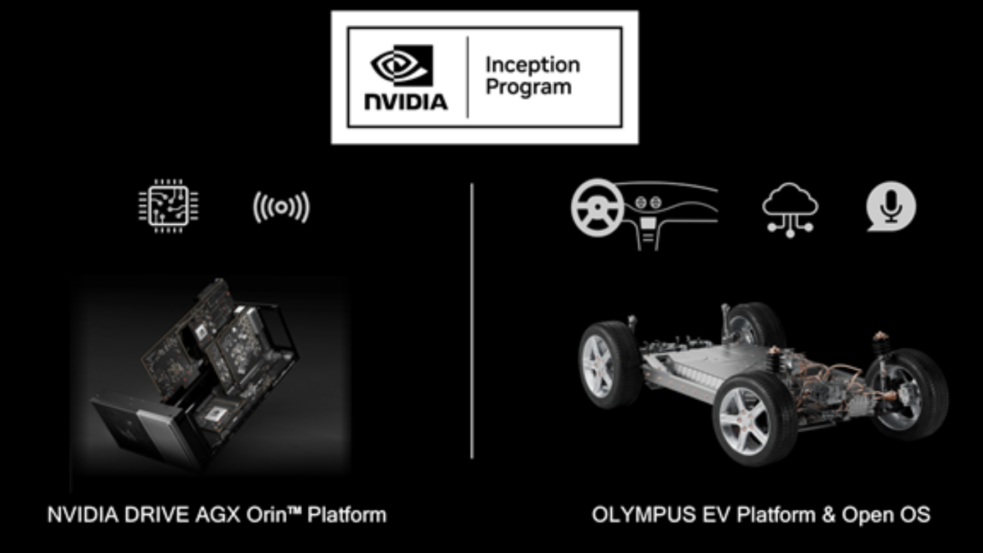 NVIDIA

Inception Program

NVIDIA DRIVE AGX Orin™ Platform

OLYMPUS EV Platform & Open OS