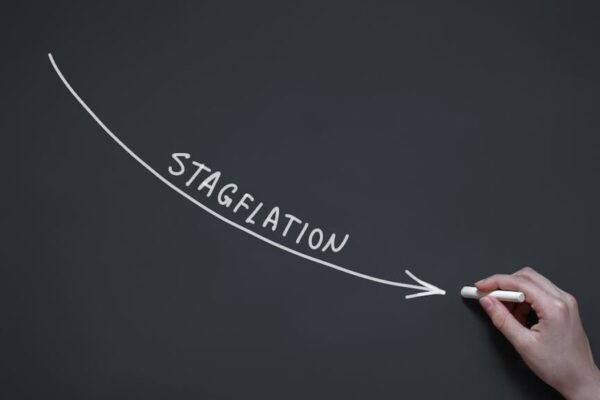 STAGFLATION