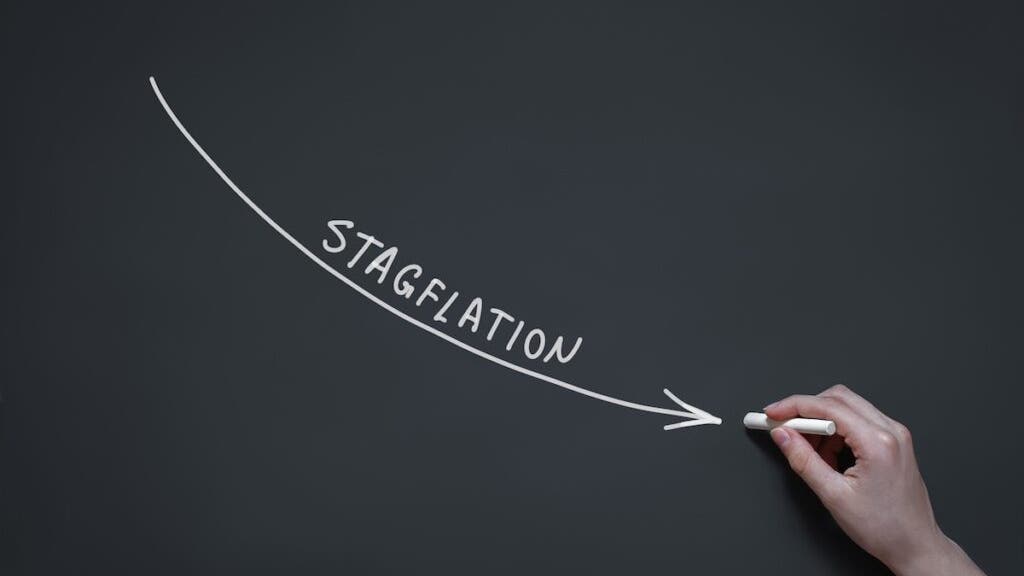 STAGFLATION